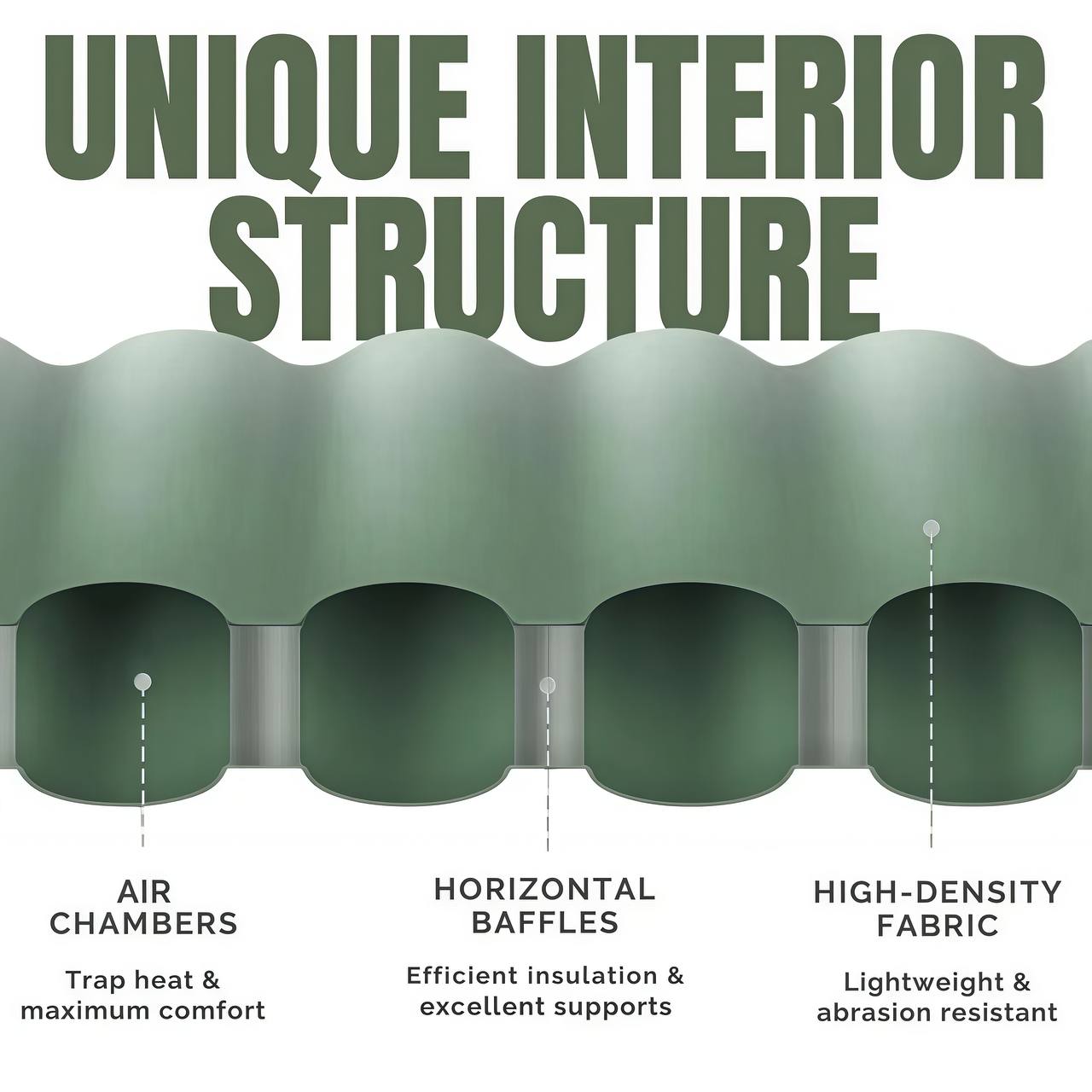 UNIQUE INTERIOR STRUCTURE

AIR CHAMBERS

Trap heat & maximum comfort

HORIZONTAL BAFFLES

Efficient insulation & excellent supports

HIGH-DENSITY FABRIC

Lightweight & abrasion resistant