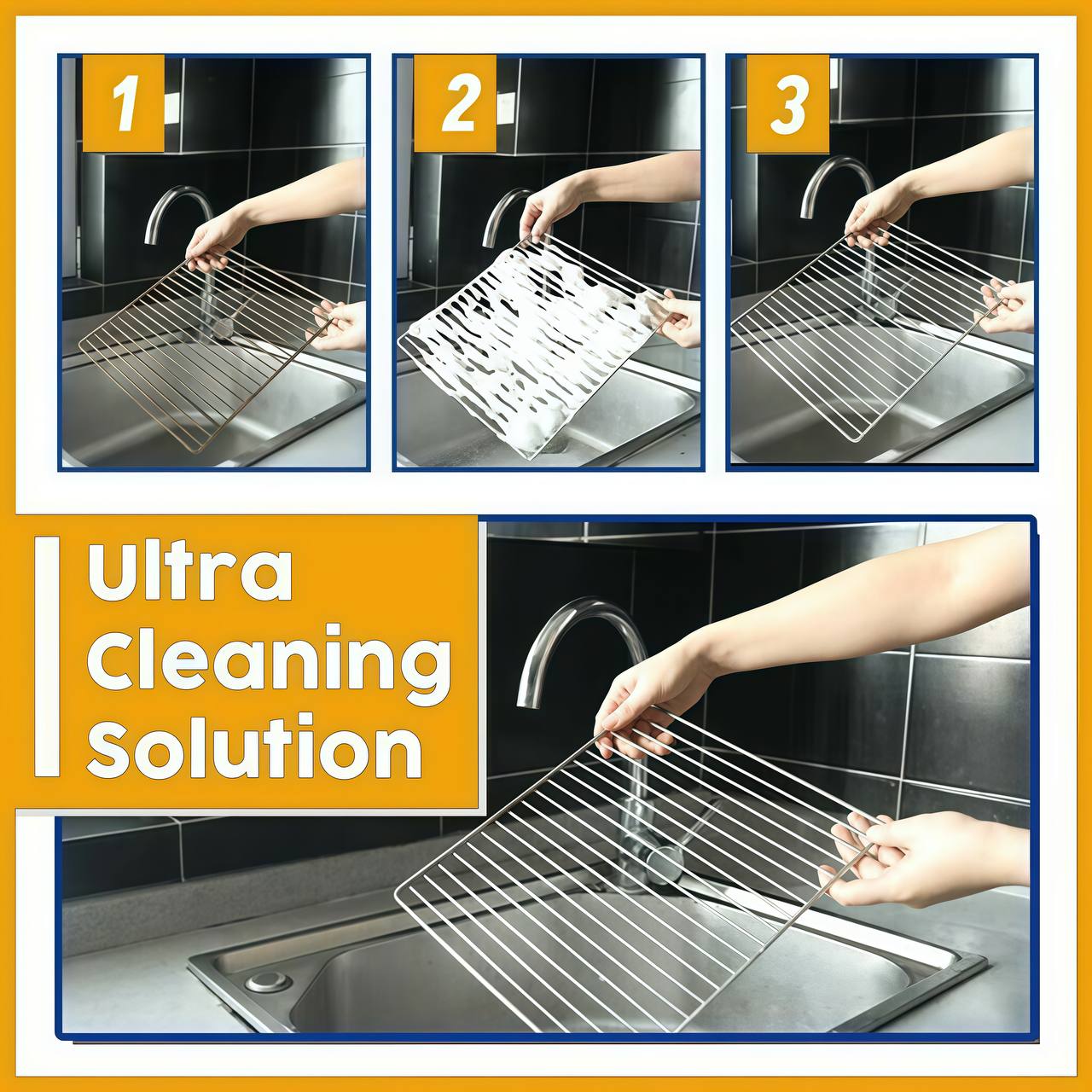 1

2

3

Ultra Cleaning Solution